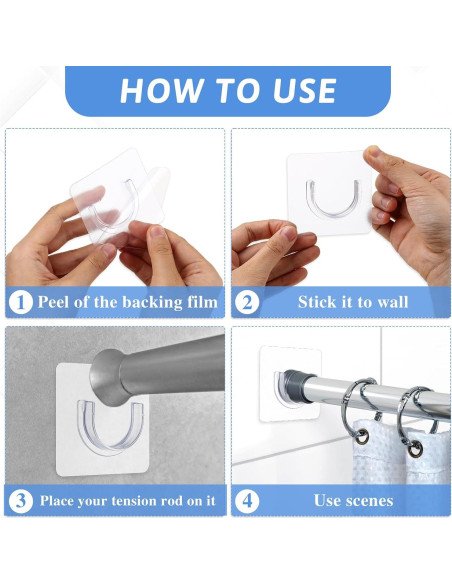 HOW TO USE

1 Peel of the backing film

2 Stick it to wall

3 Place your tension rod on it

4 Use scenes