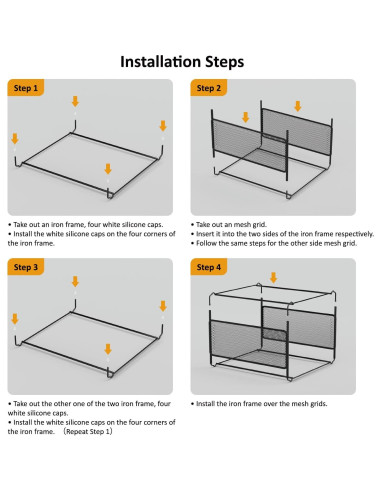 Installation Steps

Step 1

• Take out an iron frame, four white silicone caps.
• Install the white silicone caps on the four corners of the iron frame.

Step 2

• Take out an mesh grid.
• Insert it into the two sides of the iron frame respectively.
• Follow the same steps for the other side mesh grid.

Step 3

• Take out the other one of the two iron frame, four white silicone caps.
• Install the white silicone caps on the four corners of the iron frame. （Repeat Step 1）

Step 4

• Install the iron frame over the mesh grids.