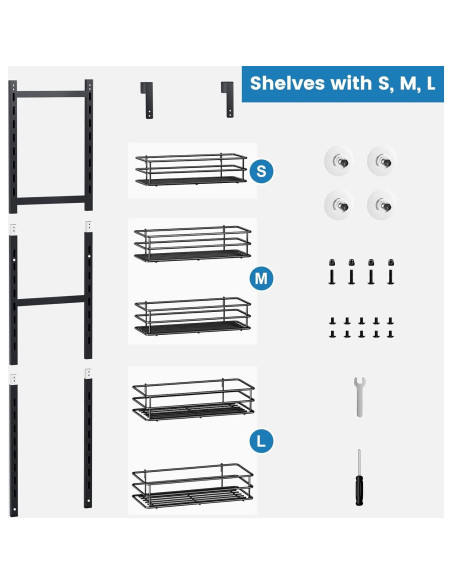 Shelves with S, M, L

S

M

L