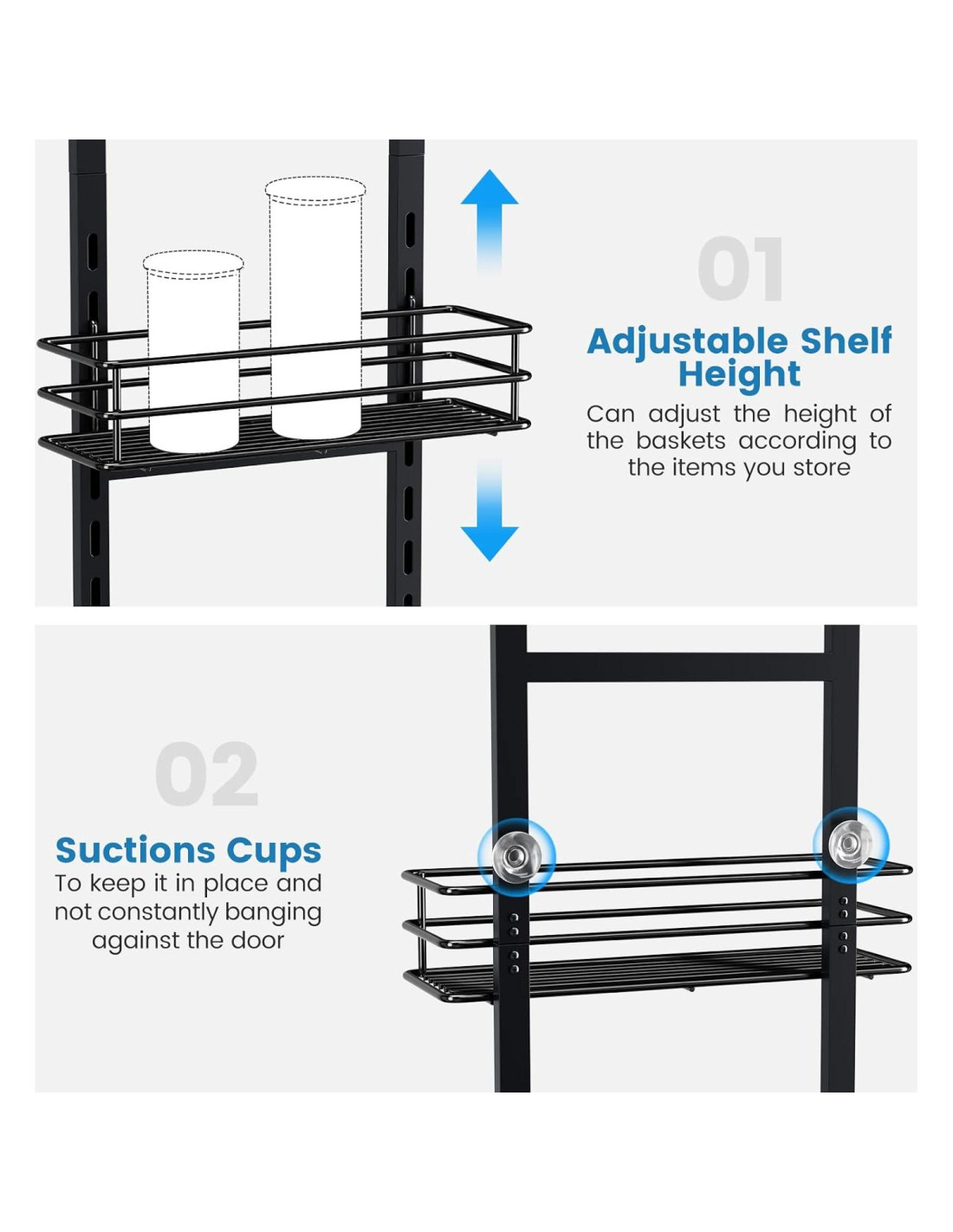 01

Adjustable Shelf Height

Can adjust the height of the baskets according to the items you store

02

Suctions Cups

To keep it in place and not constantly banging against the door