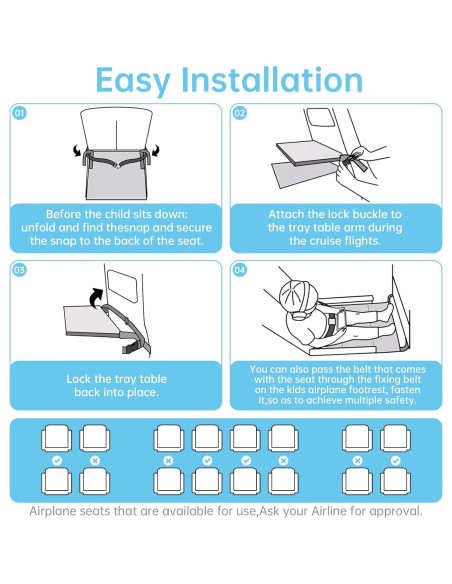 Easy Installation

01

Before the child sits down: unfold and find thesnap and secure the snap to the back of the seat.

02

Attach the lock buckle to the tray table arm during the cruise flights.

03

Lock the tray table back into place.

04

You can also pass the belt that comes with the seat through the fixing belt on the kids airplane footrest, fasten it,so as to achieve multiple safety.

Airplane seats that are available for use,Ask your Airline for approval.