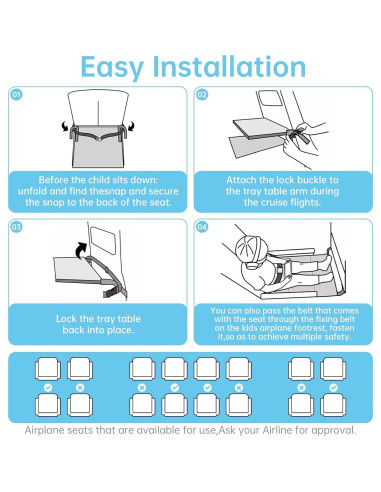 Easy Installation

01

Before the child sits down: unfold and find thesnap and secure the snap to the back of the seat.

02

Attach the lock buckle to the tray table arm during the cruise flights.

03

Lock the tray table back into place.

04

You can also pass the belt that comes with the seat through the fixing belt on the kids airplane footrest, fasten it,so as to achieve multiple safety.

Airplane seats that are available for use,Ask your Airline for approval.