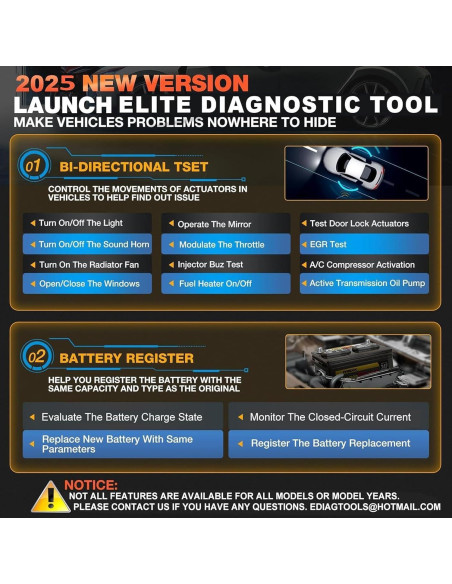 2025 NEW VERSION
LAUNCH ELITE DIAGNOSTIC TOOL
MAKE VEHICLES PROBLEMS NOWHERE TO HIDE

01 BI-DIRECTIONAL TSET

CONTROL THE MOVEMENTS OF ACTUATORS IN VEHICLES TO HELP FIND OUT ISSUE

Turn On/Off The Light
Turn On/Off The Sound Horn
Turn On The Radiator Fan
Open/Close The Windows
Operate The Mirror
Modulate The Throttle
Injector Buz Test
Fuel Heater On/Off
Test Door Lock Actuators
EGR Test
A/C Compressor Activation
Active Transmission Oil Pump

02 BATTERY REGISTER

HELP YOU REGISTER THE BATTERY WITH THE SAME CAPACITY AND TYPE AS THE ORIGINAL

Evaluate The Battery Charge State
Replace New Battery With Same Parameters
Monitor The Closed-Circuit Current
Register The Battery Replacement

NOTICE:
NOT ALL FEATURES ARE AVAILABLE FOR ALL MODELS OR MODEL YEARS.
PLEASE CONTACT US IF YOU HAVE ANY QUESTIONS. EDIAGTOOLS@HOTMAIL.COM