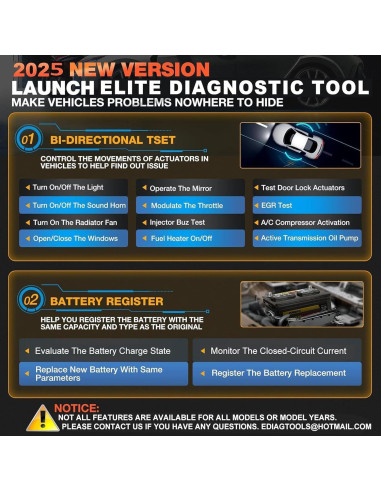 2025 NEW VERSION
LAUNCH ELITE DIAGNOSTIC TOOL
MAKE VEHICLES PROBLEMS NOWHERE TO HIDE

01 BI-DIRECTIONAL TSET

CONTROL THE MOVEMENTS OF ACTUATORS IN VEHICLES TO HELP FIND OUT ISSUE

Turn On/Off The Light
Turn On/Off The Sound Horn
Turn On The Radiator Fan
Open/Close The Windows

Operate The Mirror
Modulate The Throttle
Injector Buz Test
Fuel Heater On/Off

Test Door Lock Actuators
EGR Test
A/C Compressor Activation
Active Transmission Oil Pump

02 BATTERY REGISTER

HELP YOU REGISTER THE BATTERY WITH THE SAME CAPACITY AND TYPE AS THE ORIGINAL

Evaluate The Battery Charge State
Replace New Battery With Same Parameters

Monitor The Closed-Circuit Current
Register The Battery Replacement

NOTICE:
NOT ALL FEATURES ARE AVAILABLE FOR ALL MODELS OR MODEL YEARS.
PLEASE CONTACT US IF YOU HAVE ANY QUESTIONS. EDIAGTOOLS@HOTMAIL.COM