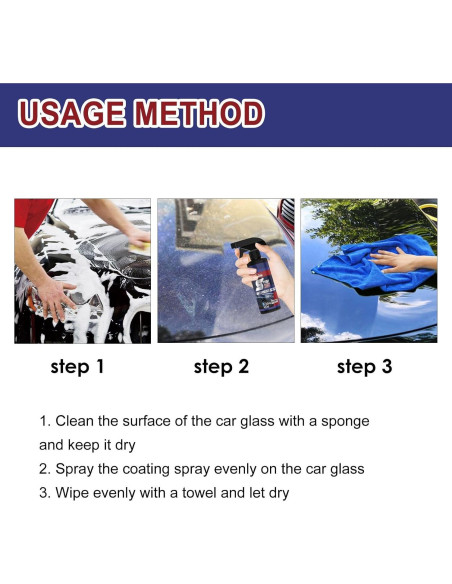 USAGE METHOD

step 1

step 2

step 3

1. Clean the surface of the car glass with a sponge and keep it dry
2. Spray the coating spray evenly on the car glass
3. Wipe evenly with a towel and let dry