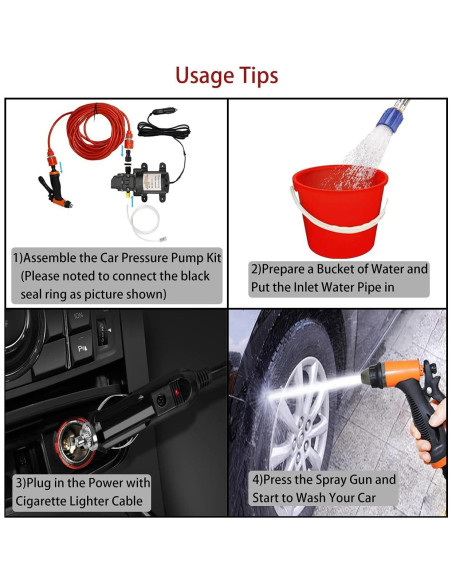 Usage Tips

1)Assemble the Car Pressure Pump Kit (Please noted to connect the black seal ring as picture shown)

2)Prepare a Bucket of Water and Put the Inlet Water Pipe in

3)Plug in the Power with Cigarette Lighter Cable

4)Press the Spray Gun and Start to Wash Your Car