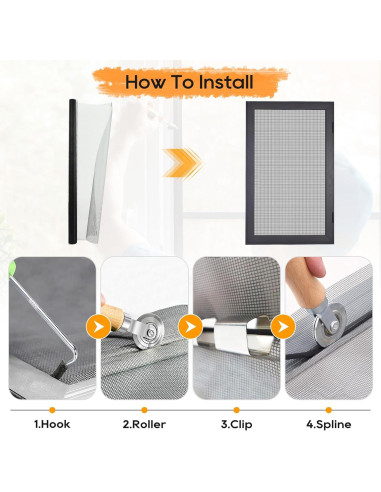 How To Install

1.Hook

2.Roller

3.Clip

4.Spline