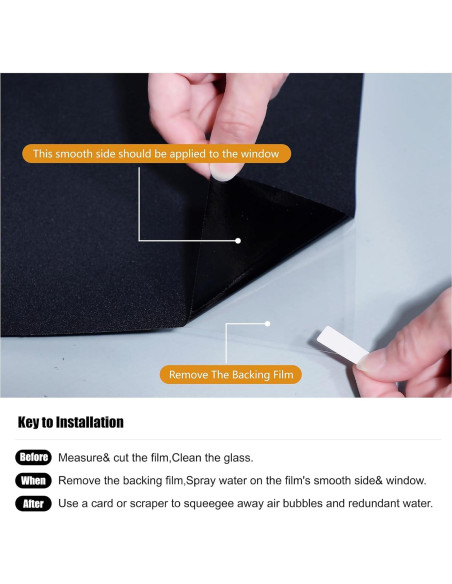 This smooth side should be applied to the window

Remove The Backing Film

Key to Installation

Before Measure& cut the film,Clean the glass.

When Remove the backing film,Spray water on the film's smooth side& window.

After Use a card or scraper to squeegee away air bubbles and redundant water.