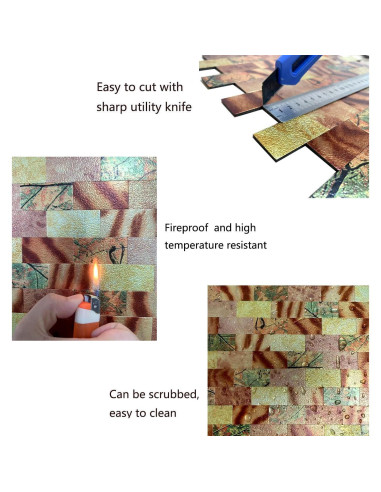 Easy to cut with sharp utility knife

Fireproof and high temperature resistant

Can be scrubbed, easy to clean