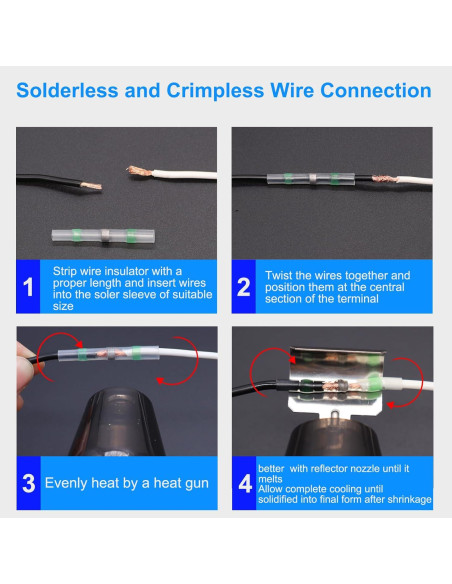 Solderless and Crimpless Wire Connection

1 Strip wire insulator with a proper length and insert wires into the soler sleeve of suitable size

2 Twist the wires together and position them at the central section of the terminal

3 Evenly heat by a heat gun

4 better with reflector nozzle until it melts
Allow complete cooling until solidified into final form after shrinkage