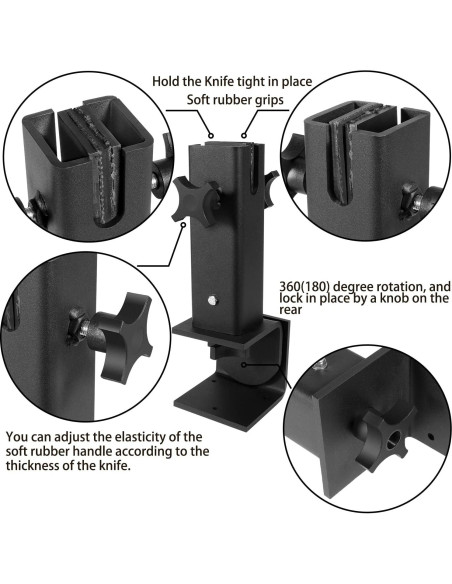 Hold the Knife tight in place
Soft rubber grips

360(180) degree rotation, and lock in place by a knob on the rear

You can adjust the elasticity of the soft rubber handle according to the thickness of the knife.