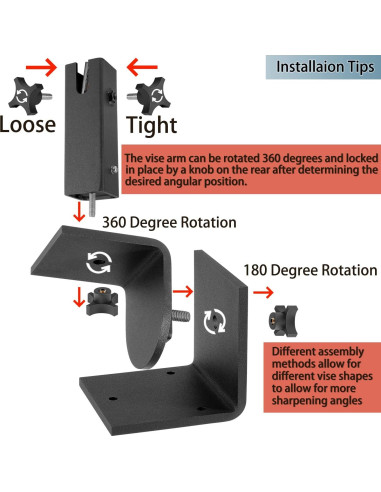 Installaion Tips

Loose

Tight

The vise arm can be rotated 360 degrees and locked in place by a knob on the rear after determining the desired angular position.

360 Degree Rotation

180 Degree Rotation

Different assembly methods allow for different vise shapes to allow for more sharpening angles