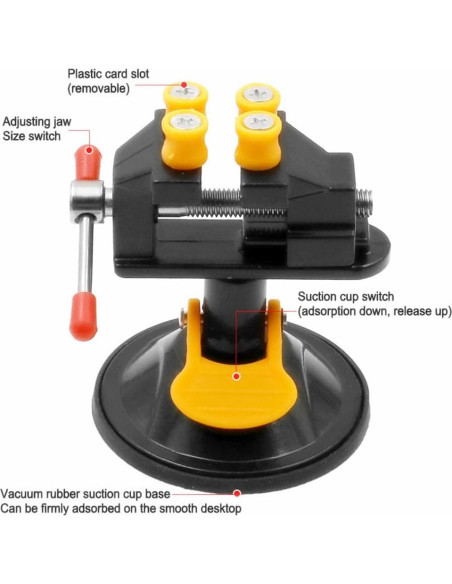 Plastic card slot
(removable)

Adjusting jaw
Size switch

Suction cup switch
(adsorption down, release up)

Vacuum rubber suction cup base
Can be firmly adsorbed on the smooth desktop