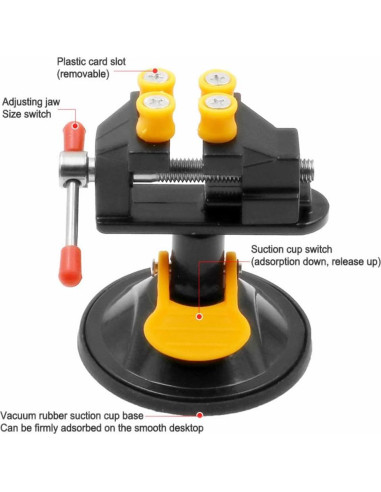 Plastic card slot
(removable)

Adjusting jaw
Size switch

Suction cup switch
(adsorption down, release up)

Vacuum rubber suction cup base
Can be firmly adsorbed on the smooth desktop