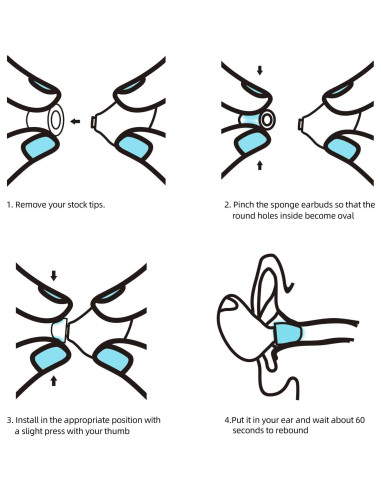 1. Remove your stock tips.

2. Pinch the sponge earbuds so that the round holes inside become oval

3. Install in the appropriate position with a slight press with your thumb

4.Put it in your ear and wait about 60 seconds to rebound