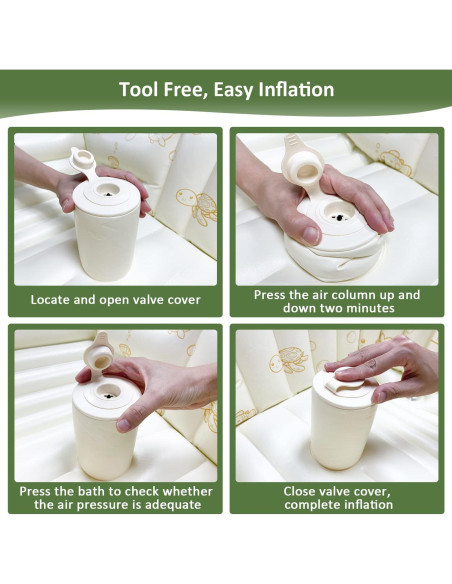 Tool Free, Easy Inflation

Locate and open valve cover

Press the air column up and down two minutes

Press the bath to check whether the air pressure is adequate

Close valve cover, complete inflation