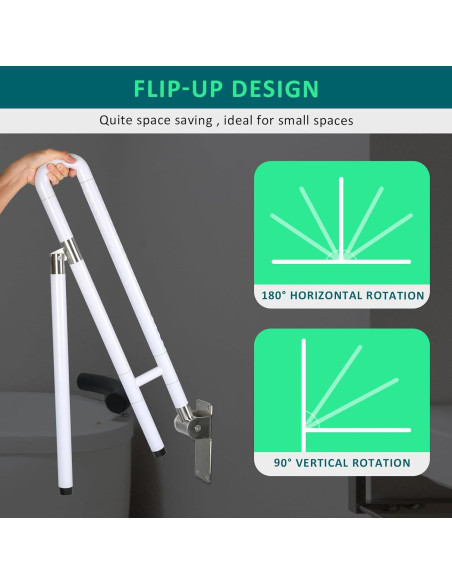 FLIP-UP DESIGN

Quite space saving , ideal for small spaces

180° HORIZONTAL ROTATION

90° VERTICAL ROTATION