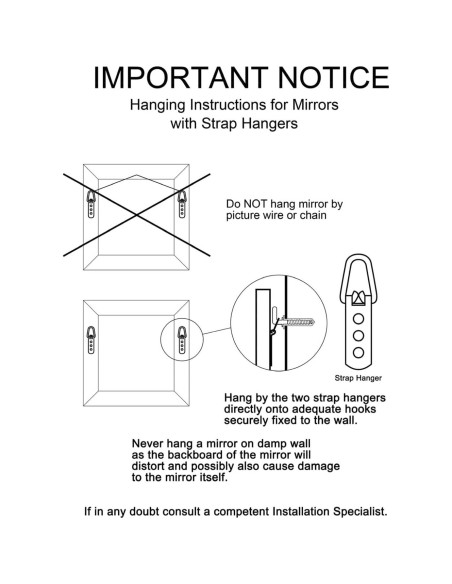 IMPORTANT NOTICE

Hanging Instructions for Mirrors with Strap Hangers

Do NOT hang mirror by picture wire or chain

Strap Hanger

Hang by the two strap hangers directly onto adequate hooks securely fixed to the wall.

Never hang a mirror on damp wall as the backboard of the mirror will distort and possibly also cause damage to the mirror itself.

If in any doubt consult a competent Installation Specialist.