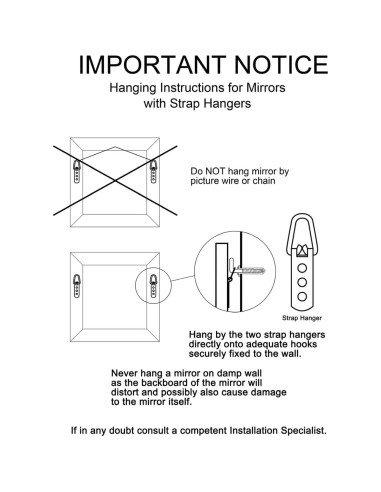 IMPORTANT NOTICE

Hanging Instructions for Mirrors with Strap Hangers

Do NOT hang mirror by picture wire or chain

Strap Hanger

Hang by the two strap hangers directly onto adequate hooks securely fixed to the wall.

Never hang a mirror on damp wall as the backboard of the mirror will distort and possibly also cause damage to the mirror itself.

If in any doubt consult a competent Installation Specialist.