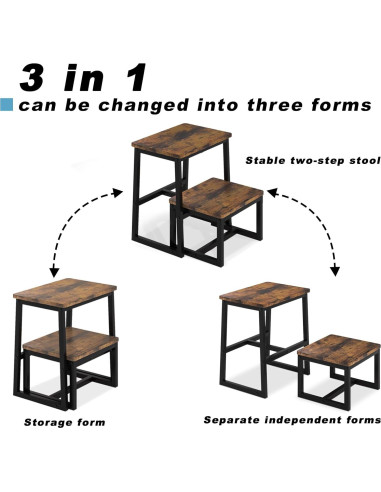 3 in 1

can be changed into three forms

Stable two-step stool

Storage form

Separate independent forms