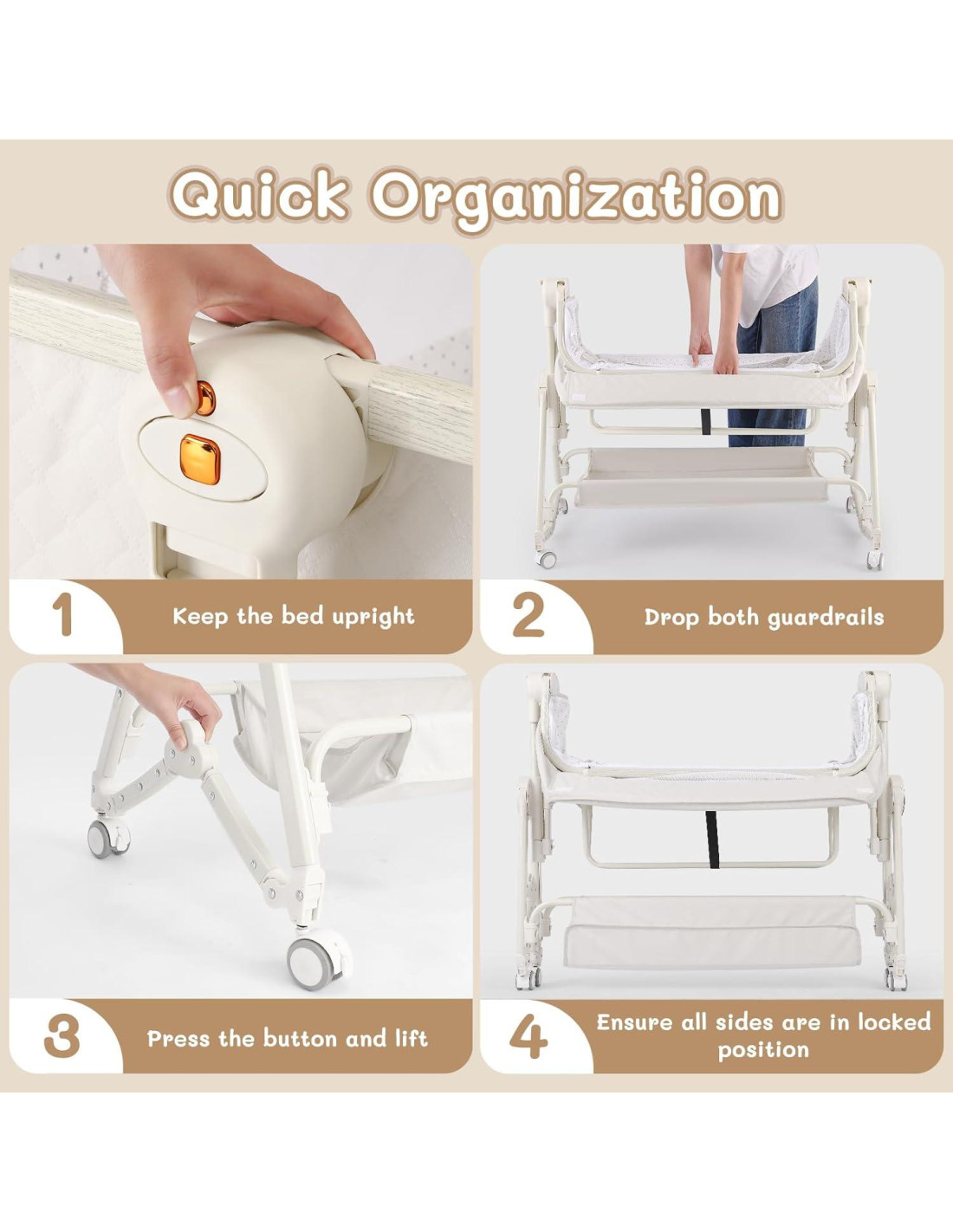 Quick Organization

1 Keep the bed upright

2 Drop both guardrails

3 Press the button and lift

4 Ensure all sides are in locked position