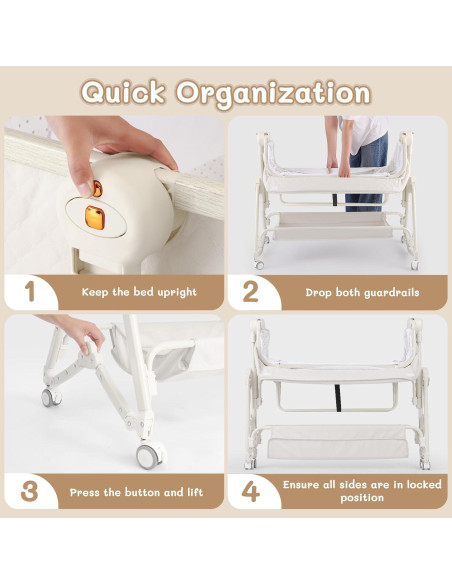 Quick Organization

1 Keep the bed upright

2 Drop both guardrails

3 Press the button and lift

4 Ensure all sides are in locked position