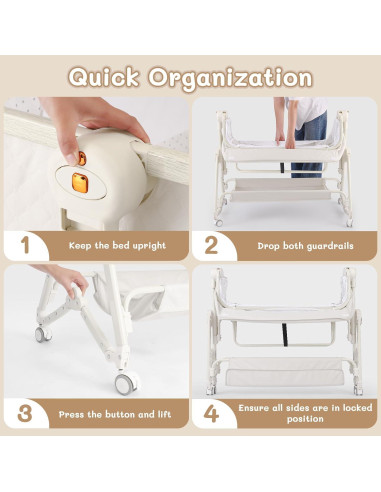 Quick Organization

1 Keep the bed upright

2 Drop both guardrails

3 Press the button and lift

4 Ensure all sides are in locked position