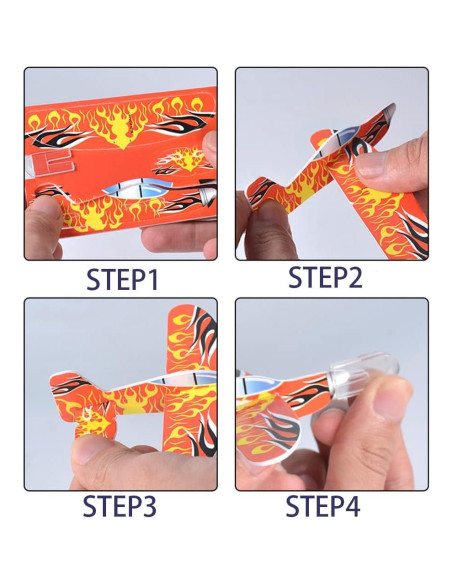 STEP1

STEP2

STEP3

STEP4