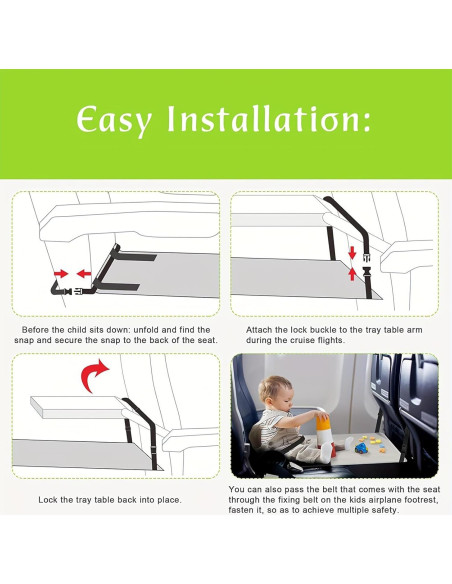 Easy Installation:

Before the child sits down: unfold and find the snap and secure the snap to the back of the seat.

Attach the lock buckle to the tray table arm during the cruise flights.

Lock the tray table back into place.

You can also pass the belt that comes with the seat through the fixing belt on the kids airplane footrest, fasten it, so as to achieve multiple safety.