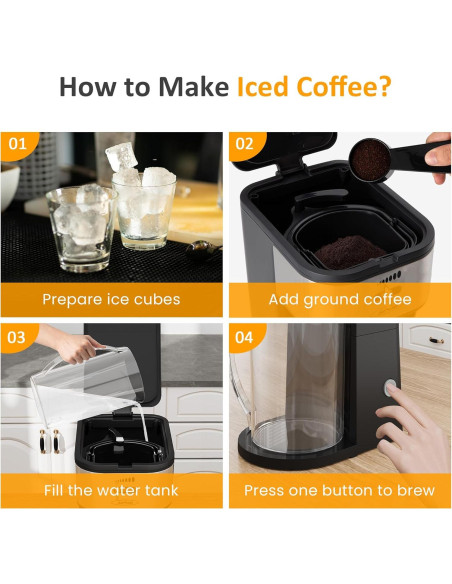 How to Make Iced Coffee?

01

Prepare ice cubes

02

Add ground coffee

03

Fill the water tank

04

Press one button to brew