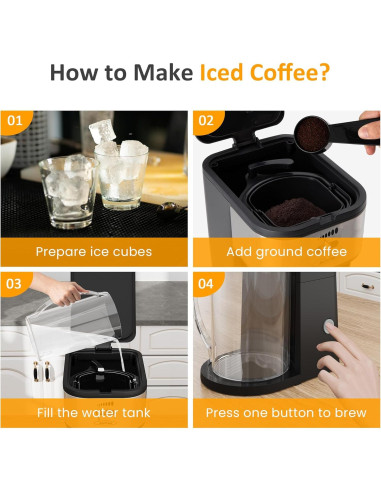 How to Make Iced Coffee?

01

Prepare ice cubes

02

Add ground coffee

03

Fill the water tank

04

Press one button to brew