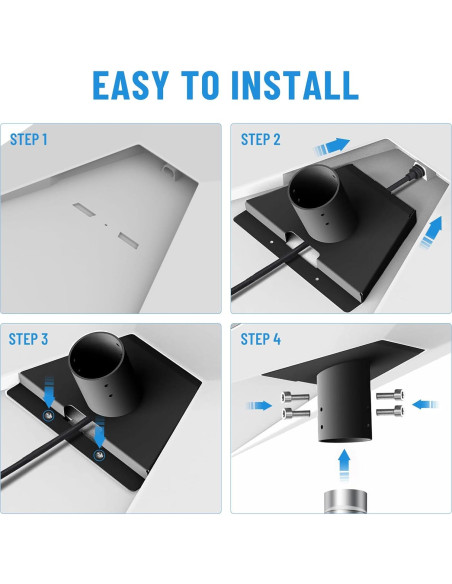 EASY TO INSTALL

STEP 1

STEP 2

STEP 3

STEP 4