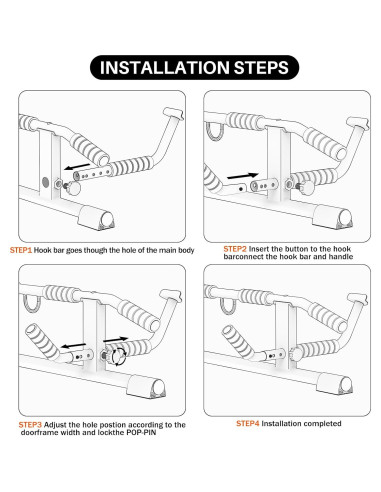 INSTALLATION STEPS

STEP1 Hook bar goes though the hole of the main body

STEP2 Insert the button to the hook barconnect the hook bar and handle

STEP3 Adjust the hole postion according to the doorframe width and lockthe POP-PIN

STEP4 Installation completed