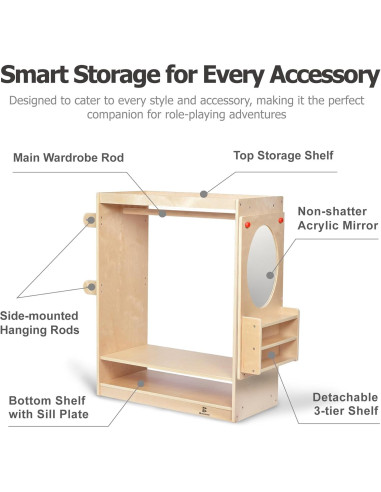 Smart Storage for Every Accessory

Designed to cater to every style and accessory, making it the perfect companion for role-playing adventures

Main Wardrobe Rod

Top Storage Shelf

Non-shatter Acrylic Mirror

Side-mounted Hanging Rods

Bottom Shelf with Sill Plate

Detachable 3-tier Shelf