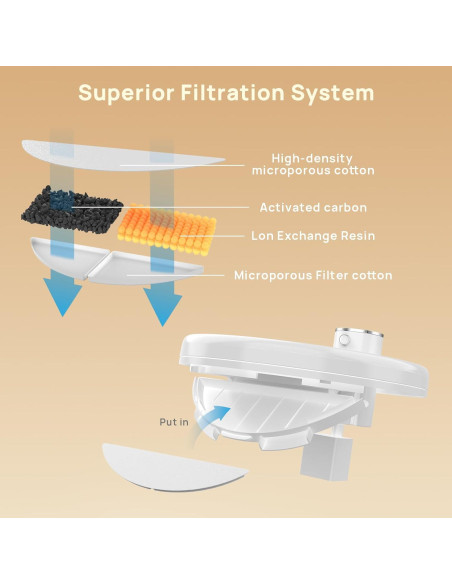 Superior Filtration System

High-density microporous cotton

Activated carbon

Lon Exchange Resin

Microporous Filter cotton

Put in