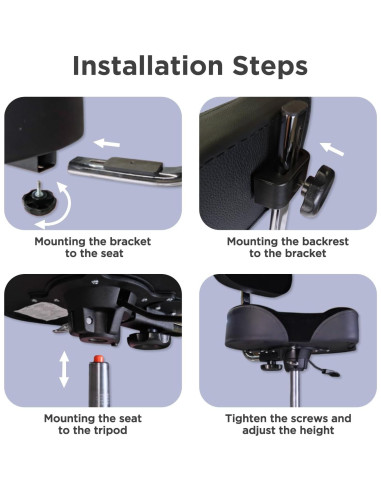 Installation Steps

Mounting the bracket to the seat

Mounting the backrest to the bracket

Mounting the seat to the tripod

Tighten the screws and adjust the height