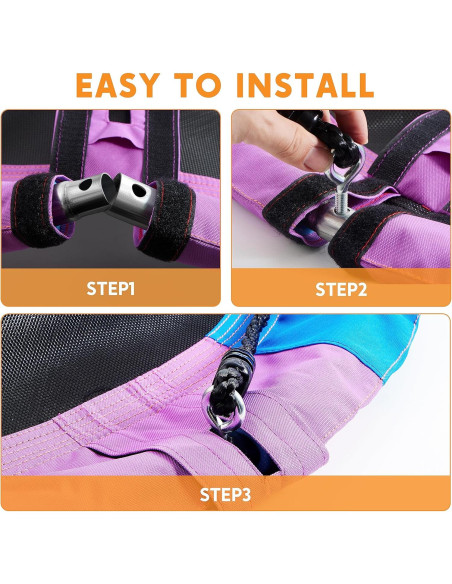 EASY TO INSTALL

STEP1

STEP2

STEP3