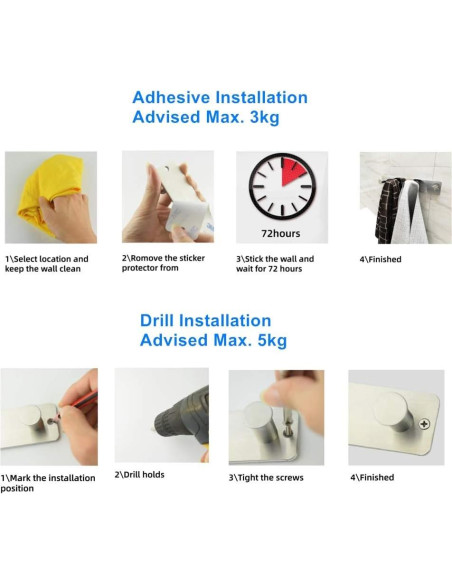 Adhesive Installation
Advised Max. 3kg

72hours

1\Select location and keep the wall clean

2\Romove the sticker protector from

3\Stick the wall and wait for 72 hours

4\Finished

Drill Installation
Advised Max. 5kg

1\Mark the installation position

2\Drill holds

3\Tight the screws

4\Finished