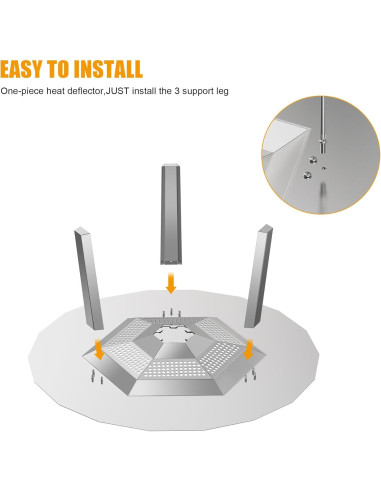 EASY TO INSTALL

One-piece heat deflector,JUST install the 3 support leg