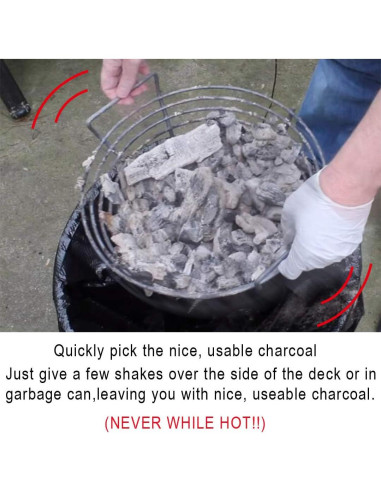 Quickly pick the nice, usable charcoal

Just give a few shakes over the side of the deck or in garbage can,leaving you with nice, useable charcoal.

(NEVER WHILE HOT!!)