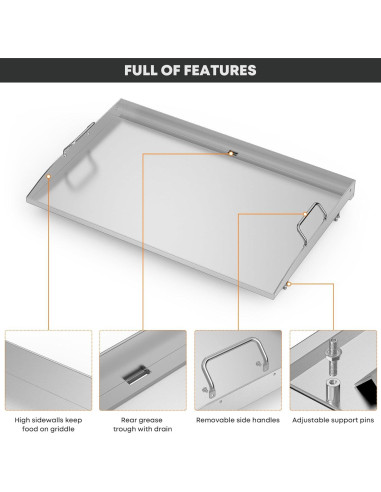 FULL OF FEATURES

High sidewalls keep food on griddle

Rear grease trough with drain

Removable side handles

Adjustable support pins