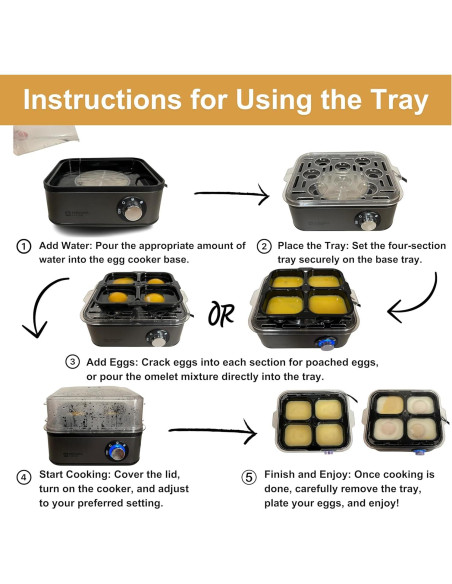 Instructions for Using the Tray

① Add Water: Pour the appropriate amount of water into the egg cooker base.

② Place the Tray: Set the four-section tray securely on the base tray.

OR

③ Add Eggs: Crack eggs into each section for poached eggs, or pour the omelet mixture directly into the tray.

④ Start Cooking: Cover the lid, turn on the cooker, and adjust to your preferred setting.

⑤ Finish and Enjoy: Once cooking is done, carefully remove the tray, plate your eggs, and enjoy!