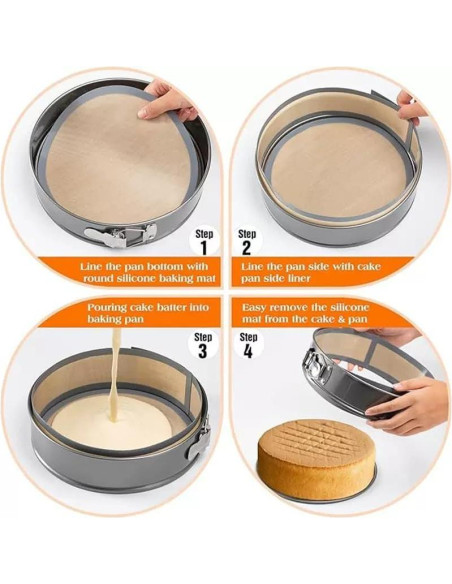 Step 1

Line the pan bottom with round silicone baking mat

Step 2

Line the pan side with cake pan side liner

Pouring cake batter into baking pan

Step 3

Easy remove the silicone mat from the cake & pan

Step 4