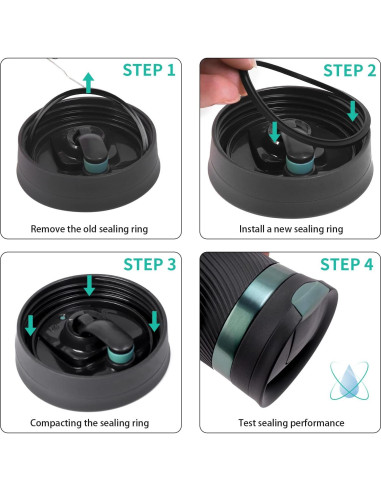 STEP 1

Remove the old sealing ring

STEP 2

Install a new sealing ring

STEP 3

Compacting the sealing ring

STEP 4

Test sealing performance