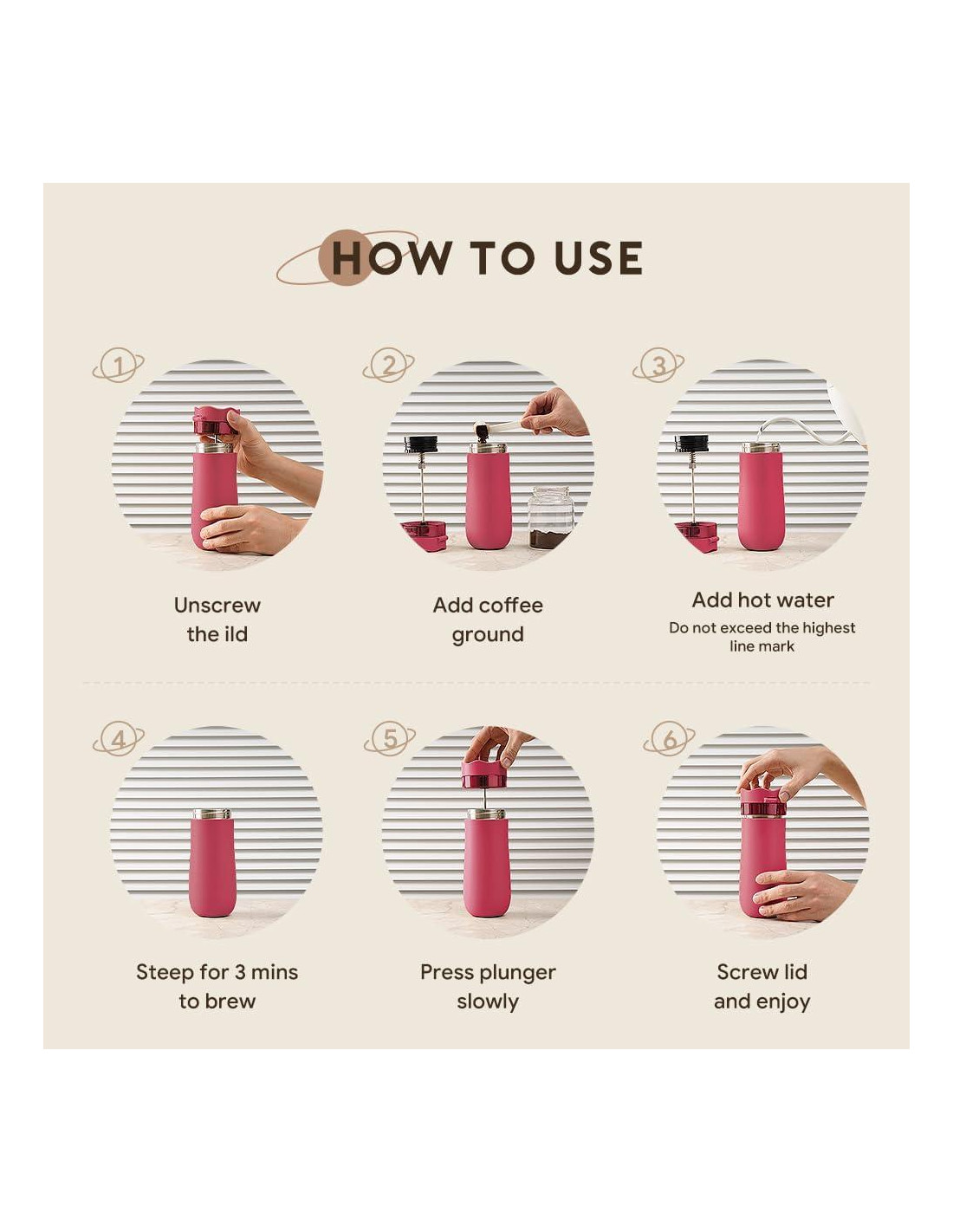 HOW TO USE

1

Unscrew the ild

2

Add coffee ground

3

Add hot water

Do not exceed the highest line mark

4

Steep for 3 mins to brew

5

Press plunger slowly

6

Screw lid and enjoy