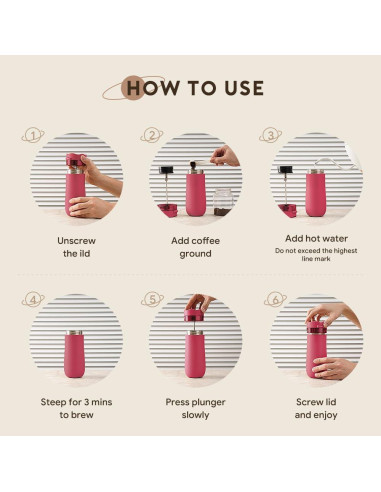 HOW TO USE

1

Unscrew the ild

2

Add coffee ground

3

Add hot water
Do not exceed the highest line mark

4

Steep for 3 mins to brew

5

Press plunger slowly

6

Screw lid and enjoy