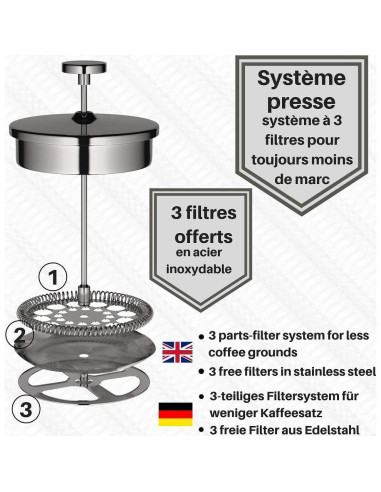 Système presse
système à 3 filtres pour toujours moins de marc

3 filtres offerts
en acier inoxydable

1
2
3

• 3 parts-filter system for less coffee grounds
• 3 free filters in stainless steel

• 3-teiliges Filtersystem für weniger Kaffeesatz
• 3 freie Filter aus Edelstahl