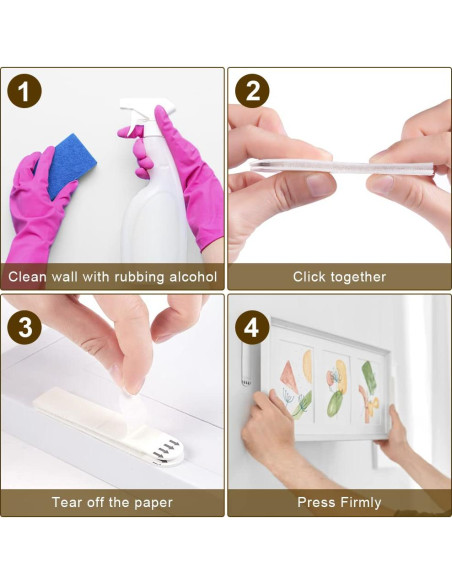 1

Clean wall with rubbing alcohol

2

Click together

3

Tear off the paper

4

Press Firmly