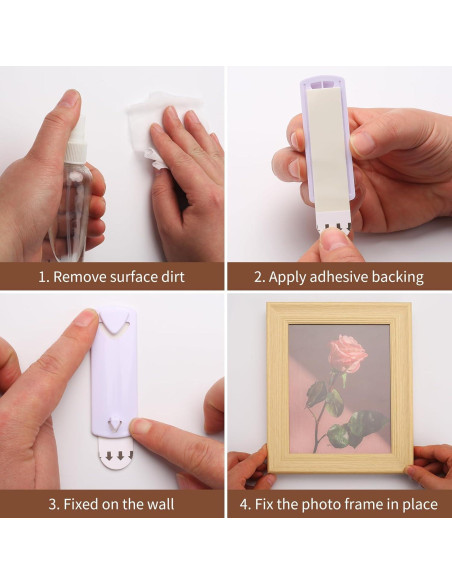 1. Remove surface dirt

2. Apply adhesive backing

3. Fixed on the wall

4. Fix the photo frame in place