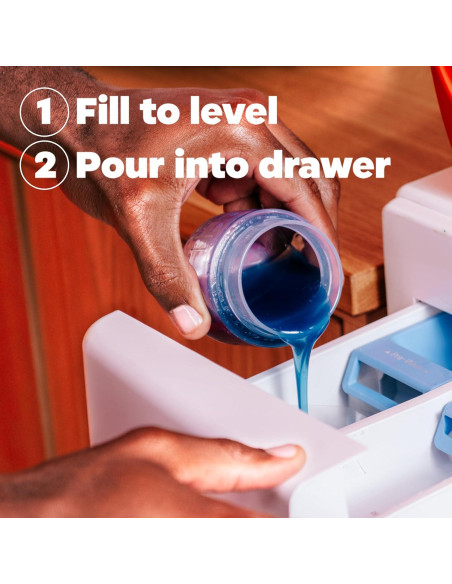 1 Fill to level
2 Pour into drawer